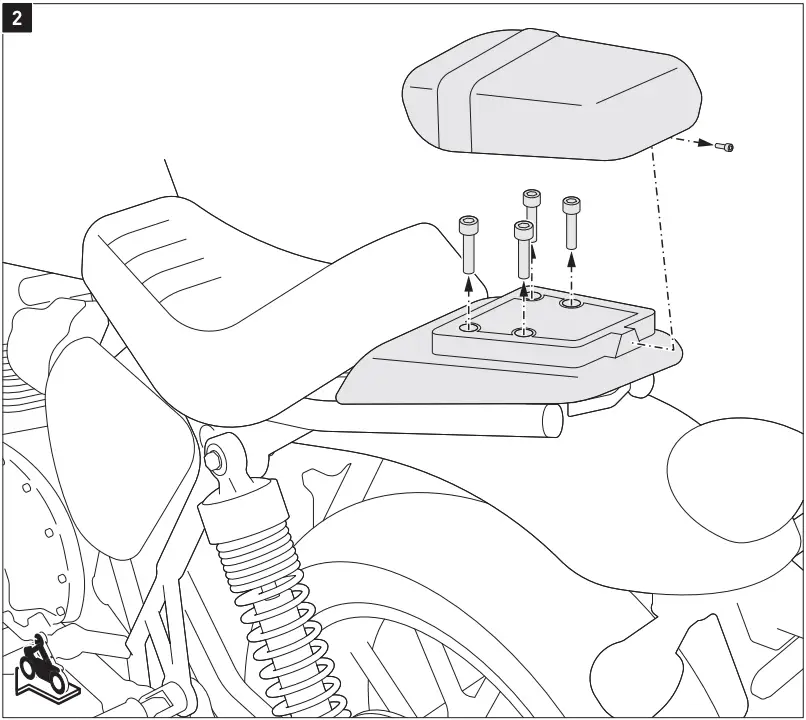 2