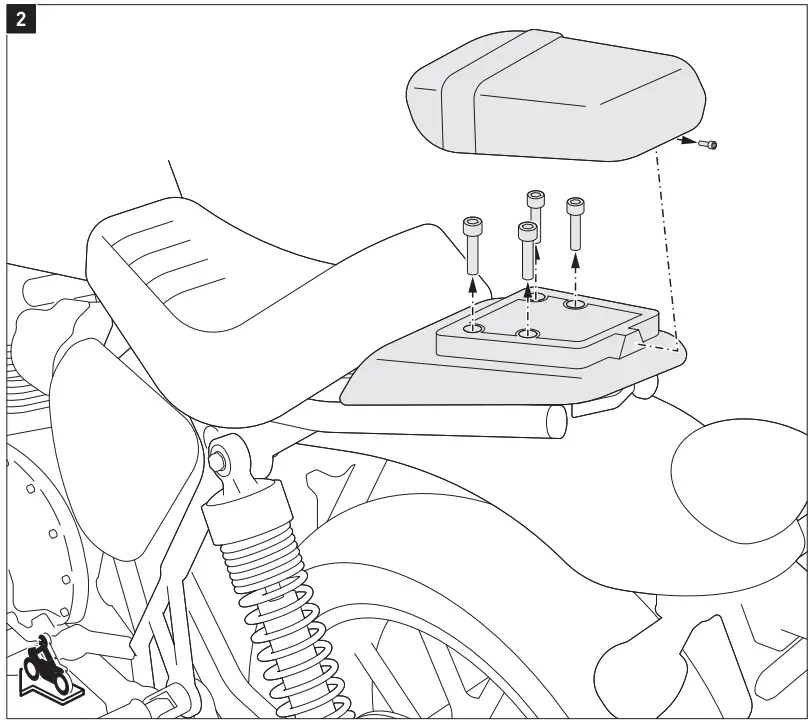 2