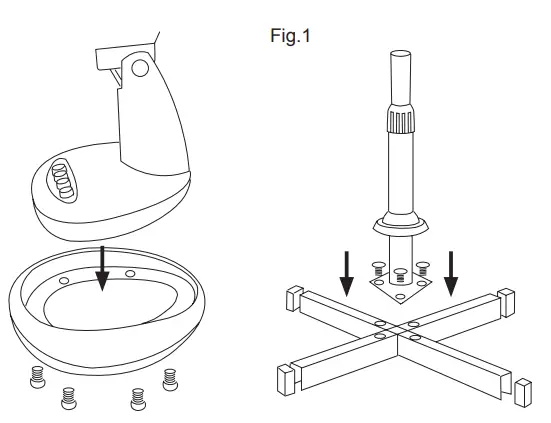 Fig.1