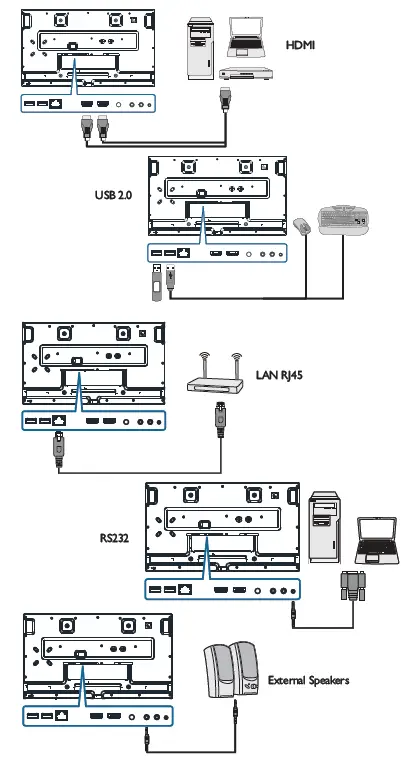 HDMI

USB 2.0

LAN RJ45

RS232

External Speakers