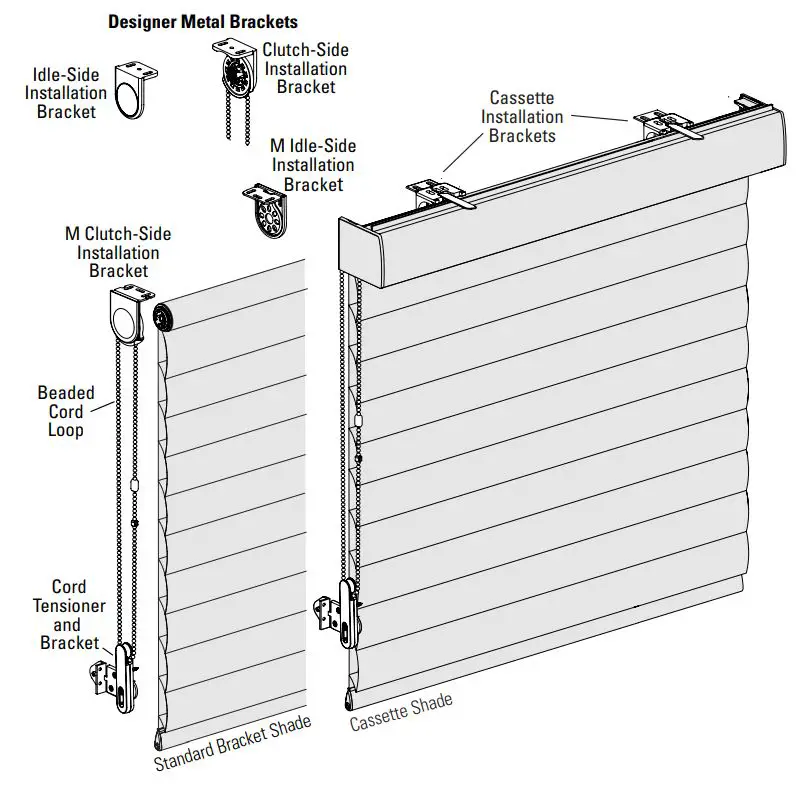 Designer Metal Brackets

Idle-Side Installation Bracket

Clutch-Side Installation Bracket

M Idle-Side Installation Bracket

Cassette Installation Brackets

M Clutch-Side Installation Bracket

Beaded Cord Loop

Cord Tensioner and Bracket

Standard Bracket Shade

Cassette Shade