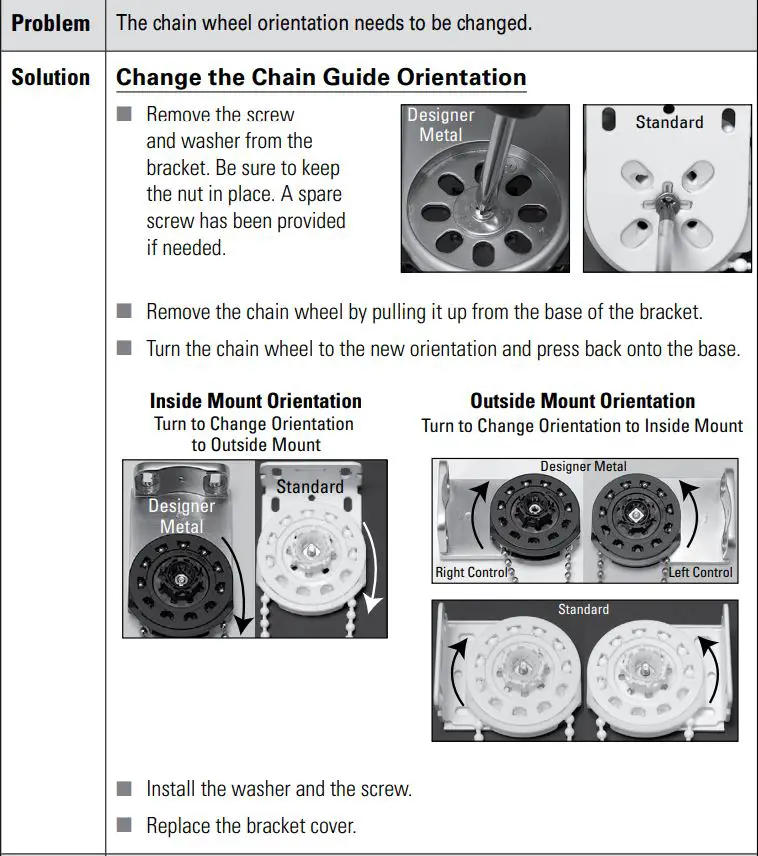 | Problem | The chain wheel orientation needs to be changed. |
|---|---|
| Solution | **Change the Chain Guide Orientation** |

■ Remove the screw and washer from the bracket. Be sure to keep the nut in place. A spare screw has been provided if needed.

Designer Metal

Standard

■ Remove the chain wheel by pulling it up from the base of the bracket.

■ Turn the chain wheel to the new orientation and press back onto the base.

**Inside Mount Orientation**
Turn to Change Orientation to Outside Mount

Designer Metal

Standard

**Outside Mount Orientation**
Turn to Change Orientation to Inside Mount

Designer Metal

Right Control

Left Control

Standard

■ Install the washer and the screw.

■ Replace the bracket cover.