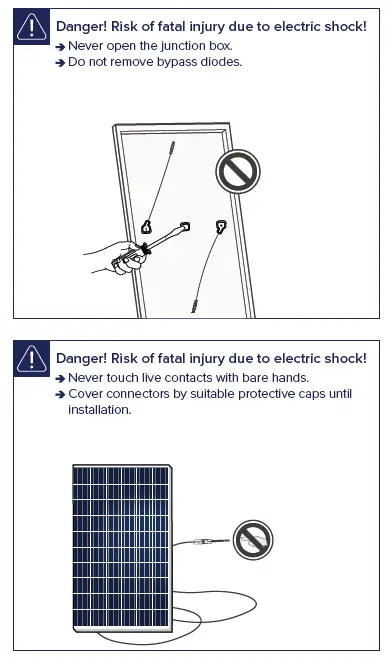 Danger! Risk of fatal injury due to electric shock!
➔ Never open the junction box.
➔ Do not remove bypass diodes.

Danger! Risk of fatal injury due to electric shock!
➔ Never touch live contacts with bare hands.
➔ Cover connectors by suitable protective caps until installation.