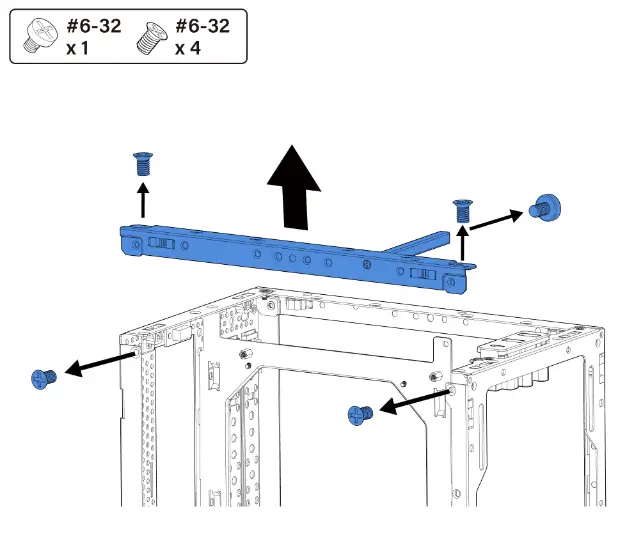 #6-32
x 1

#6-32
x 4