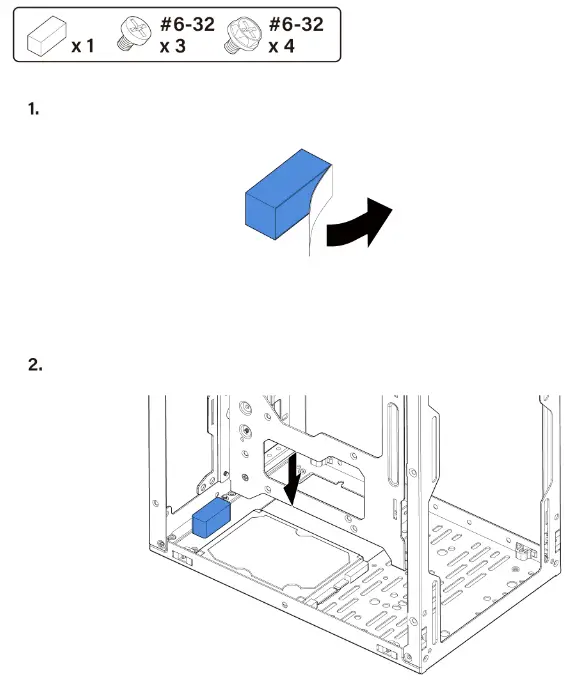 x 1 #6-32 x 3 #6-32 x 4

1.

2.