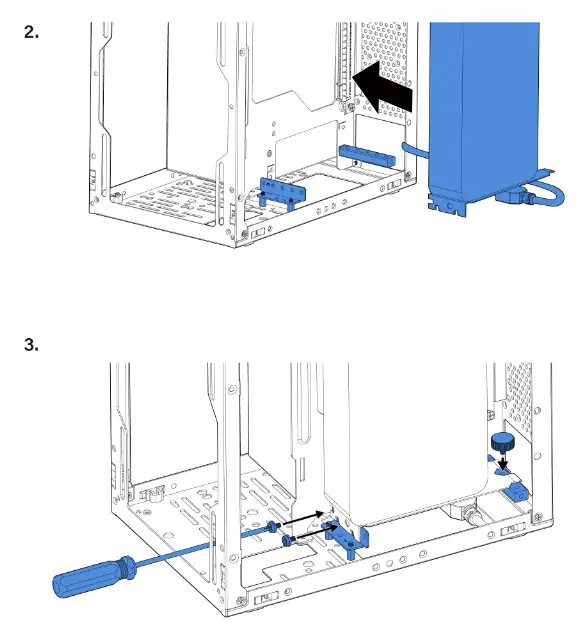 2.

3.