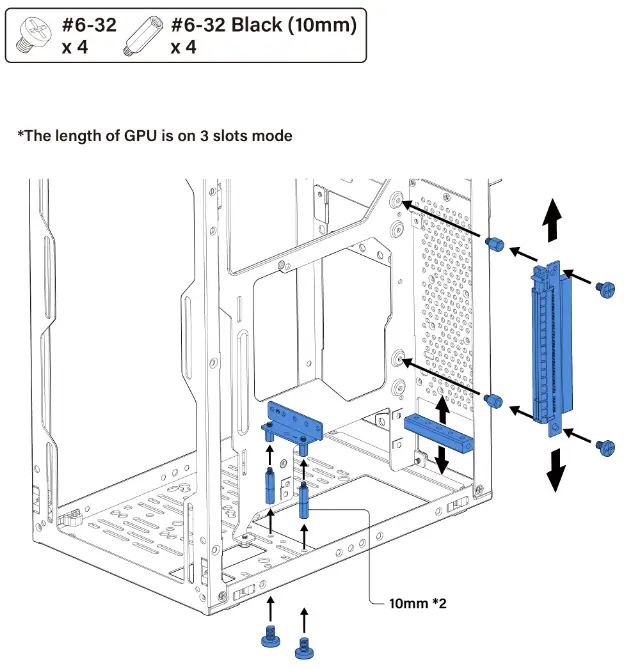 #6-32
x 4

#6-32 Black (10mm)
x 4

*The length of GPU is on 3 slots mode

10mm *2