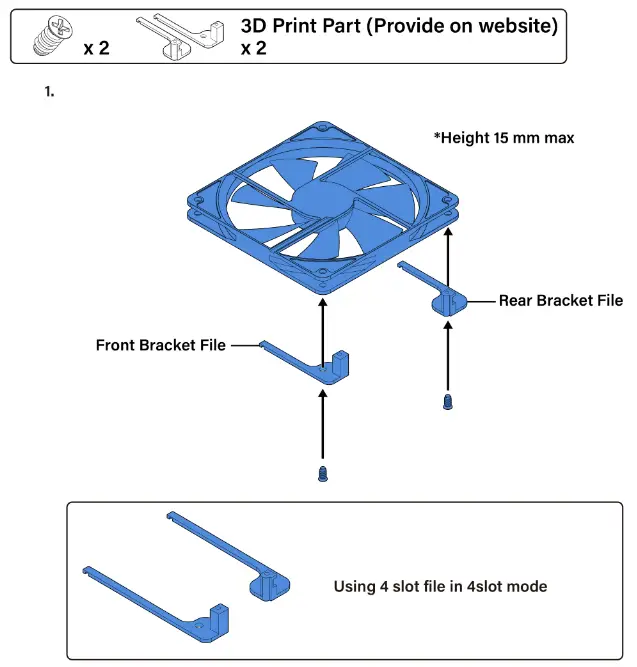 x 2

3D Print Part (Provide on website)
x 2

1.

*Height 15 mm max

Rear Bracket File

Front Bracket File

Using 4 slot file in 4slot mode