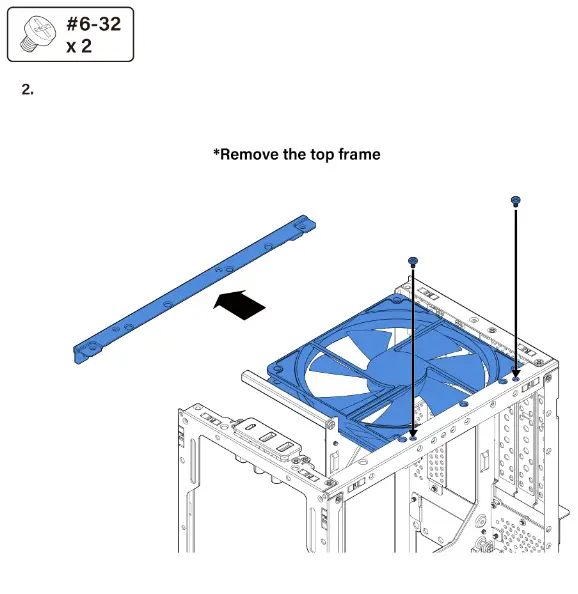 #6-32
x 2

2.

*Remove the top frame