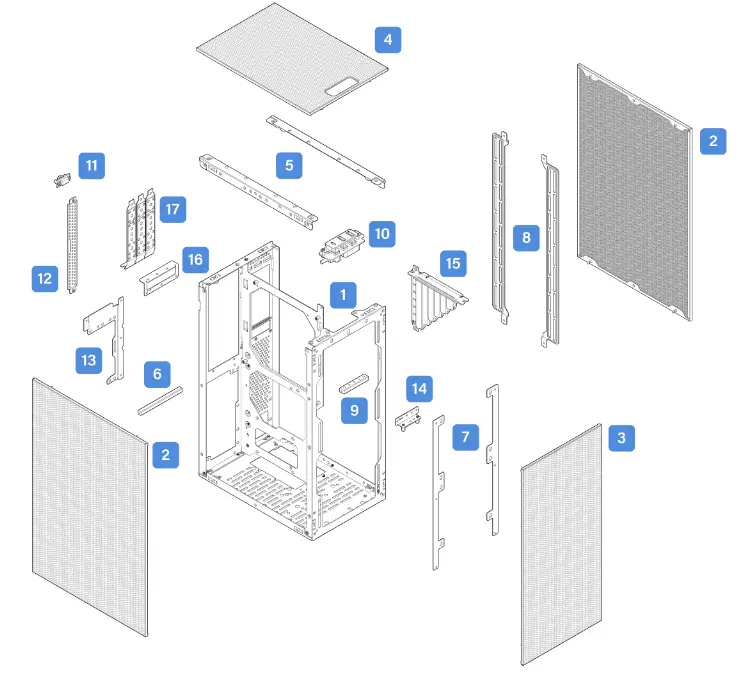 4
2
11
5
17
10
8
16
15
12
1
13
6
14
9
7
3
2