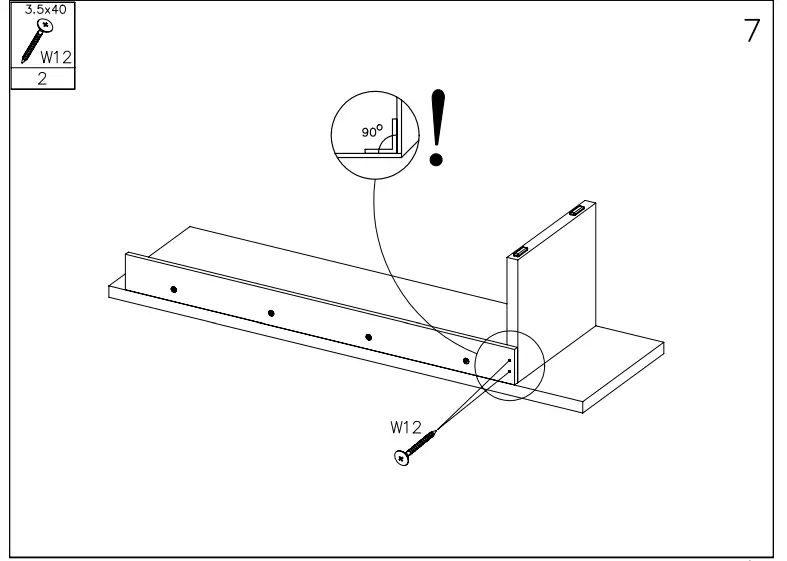 3.5x40
W12
2

7

90°

!

W12