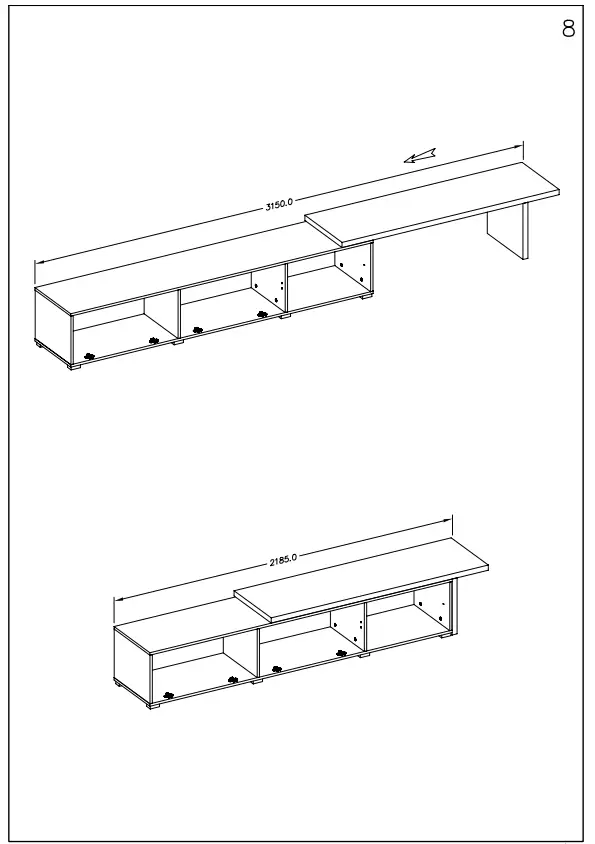 8

3150.0

2185.0