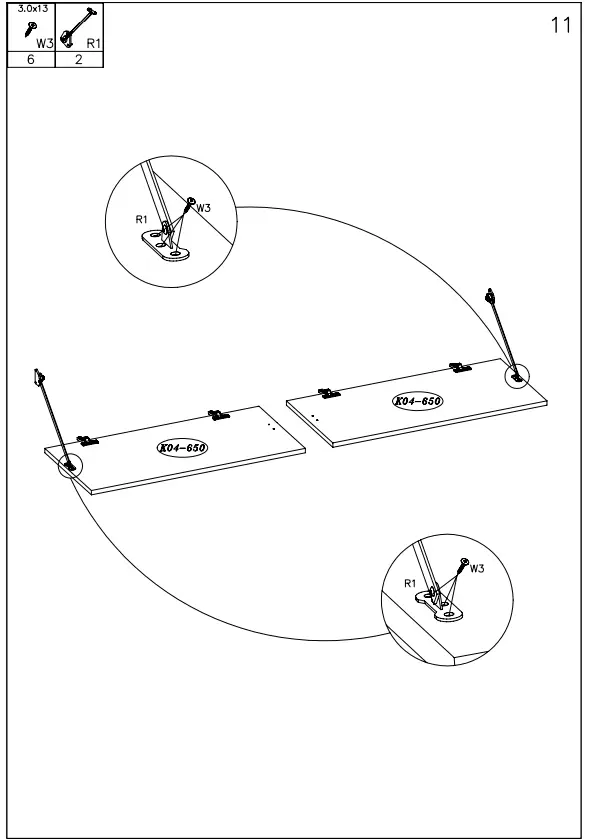 | 3.0x13 W3 | R1 |
|---|---|
| 6 | 2 |

11

R1
W3

K04-650

K04-650

R1
W3