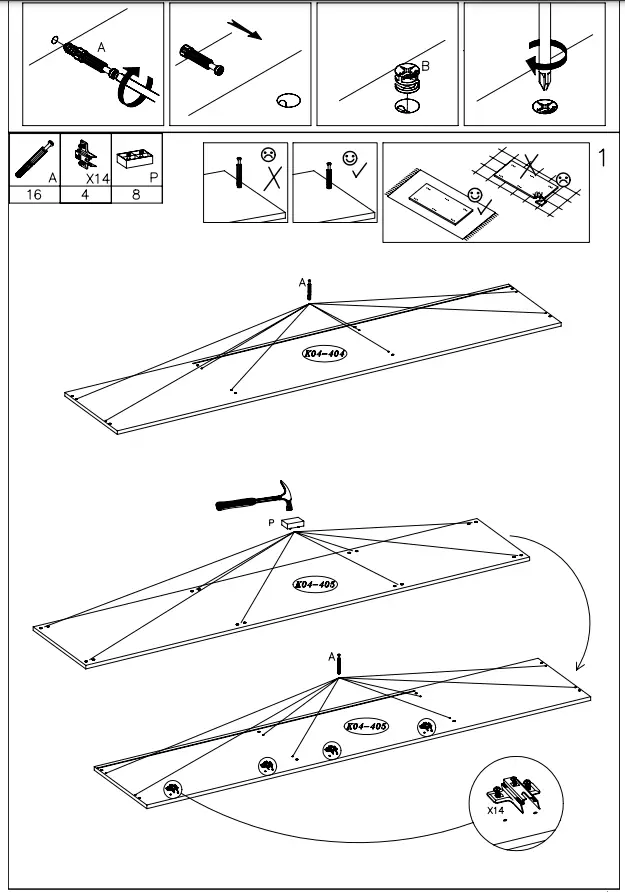 A

B

| A | X14 | P |
|---|---|---|
| 16 | 4 | 8 |

1

A

K04-404

P

K04-405

A

K04-405

X14