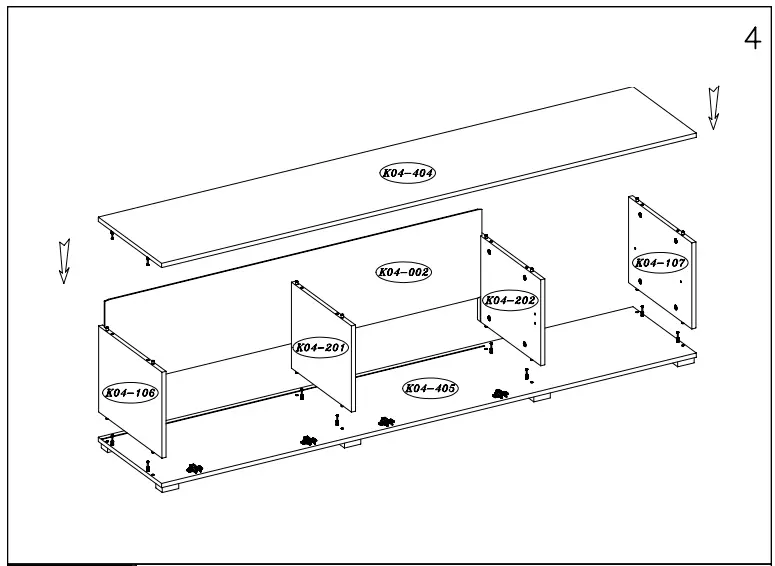 4

K04-404

K04-002

K04-107

K04-202

K04-201

K04-106

K04-405