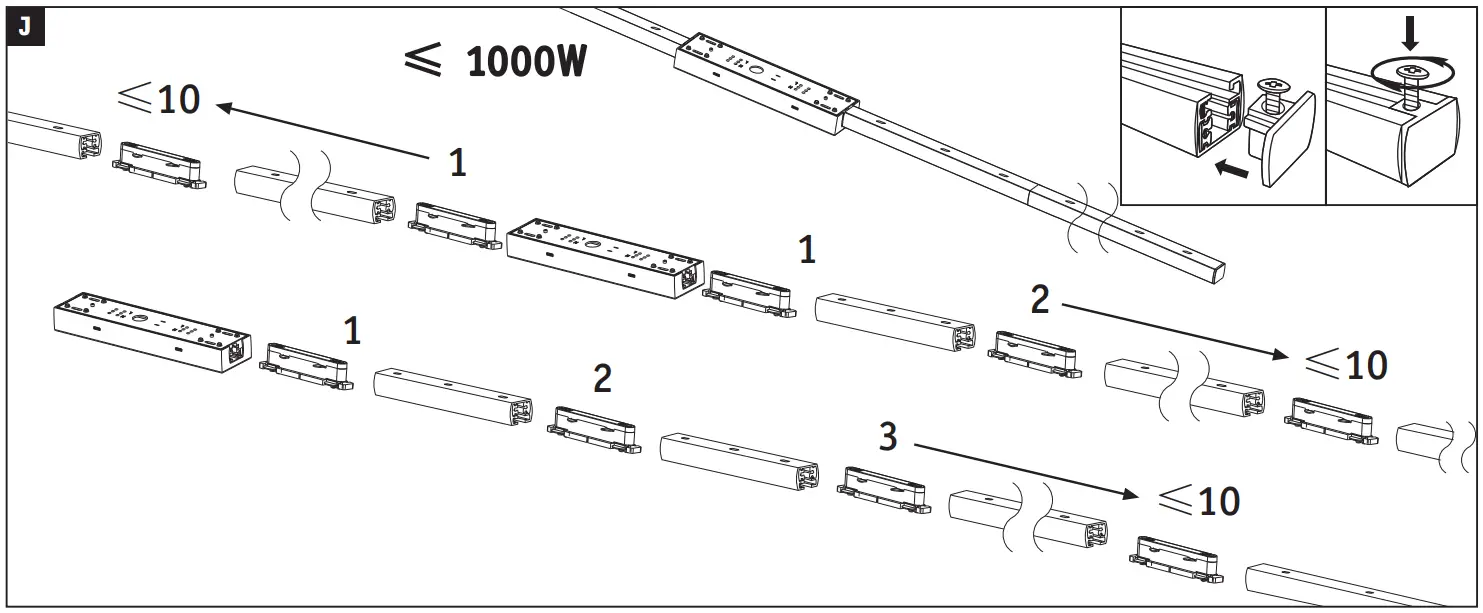 J

$\leqslant$ 1000W

$\leqslant$10

1

1

2

$\leqslant$10

1

2

3

$\leqslant$10