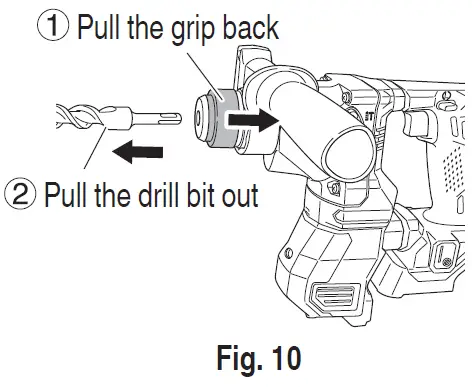 ① Pull the grip back

② Pull the drill bit out

Fig. 10