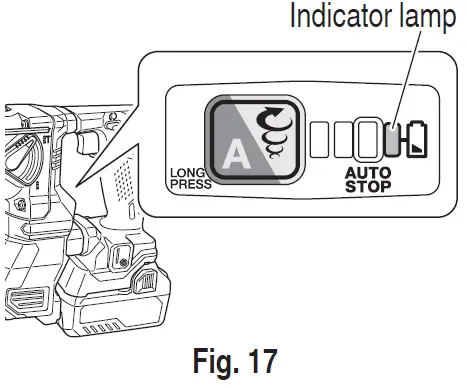 Indicator lamp

A

LONG PRESS

AUTO STOP

Fig. 17