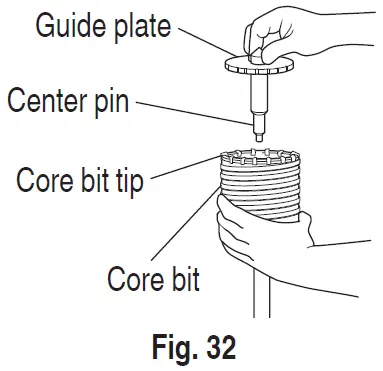 Guide plate
Center pin
Core bit tip
Core bit
Fig. 32