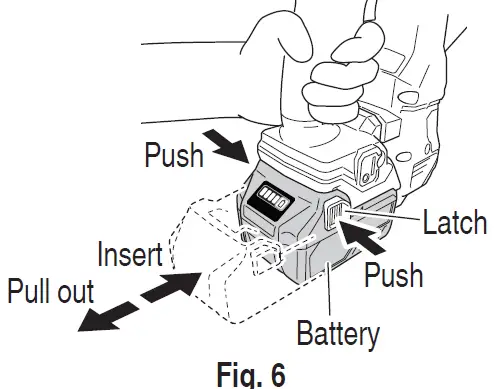 Push

Latch

Insert

Push

Pull out

Battery

Fig. 6