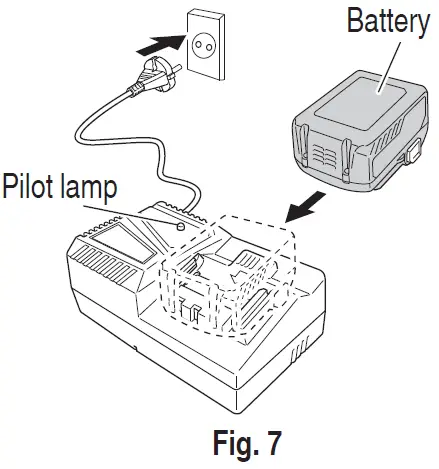 Battery

Pilot lamp

Fig. 7