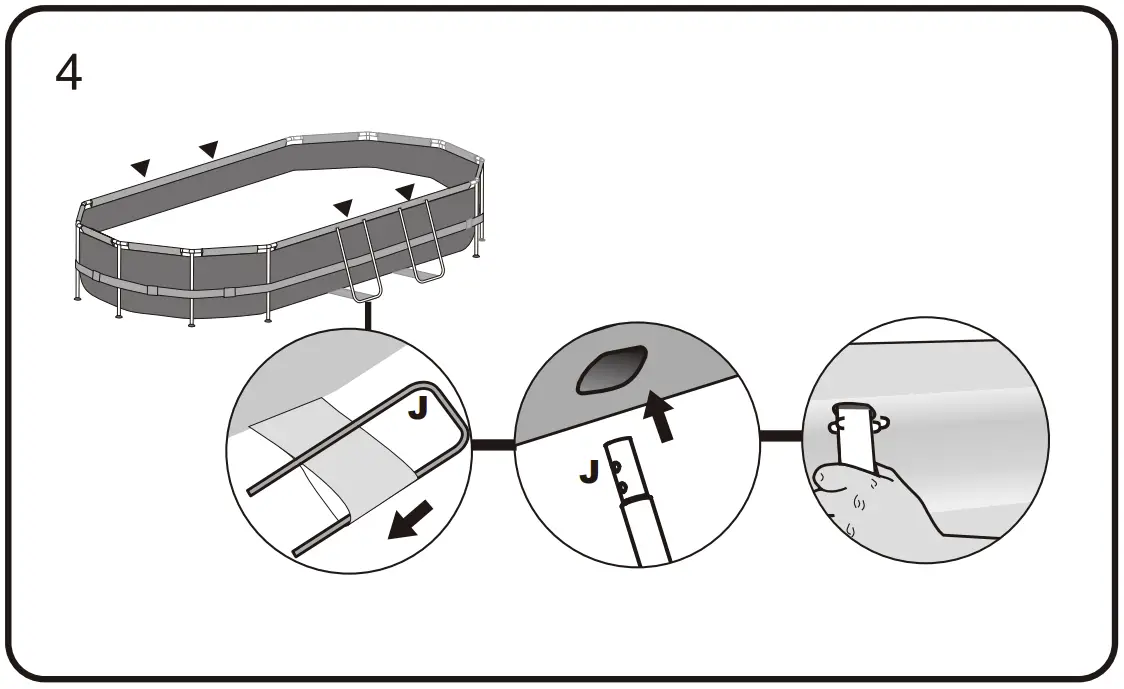 4

J

J