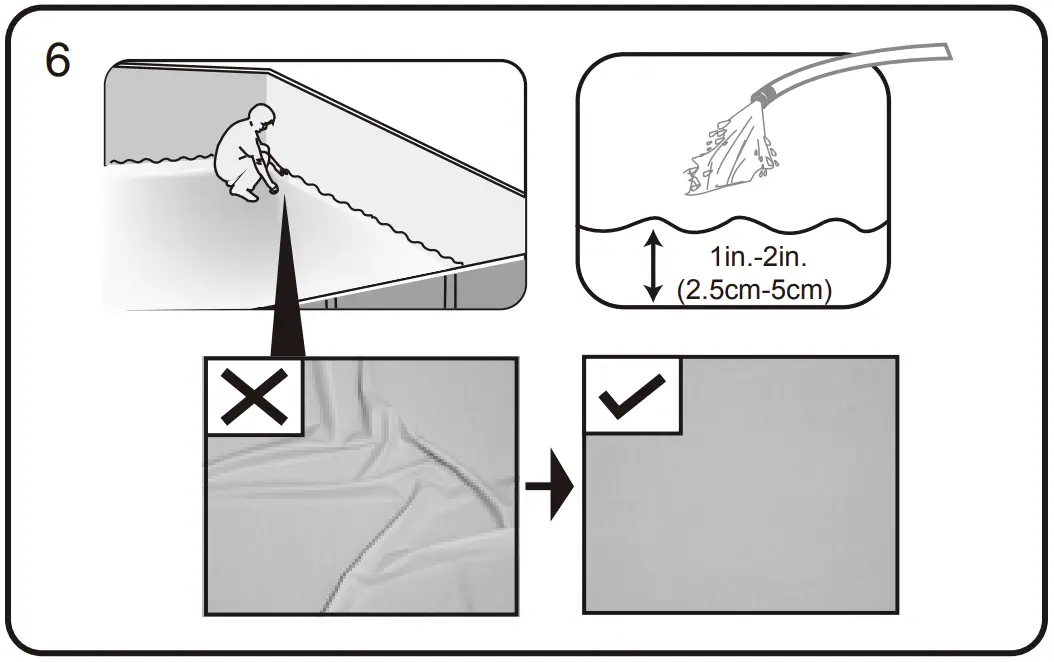 6

1in.-2in.
(2.5cm-5cm)