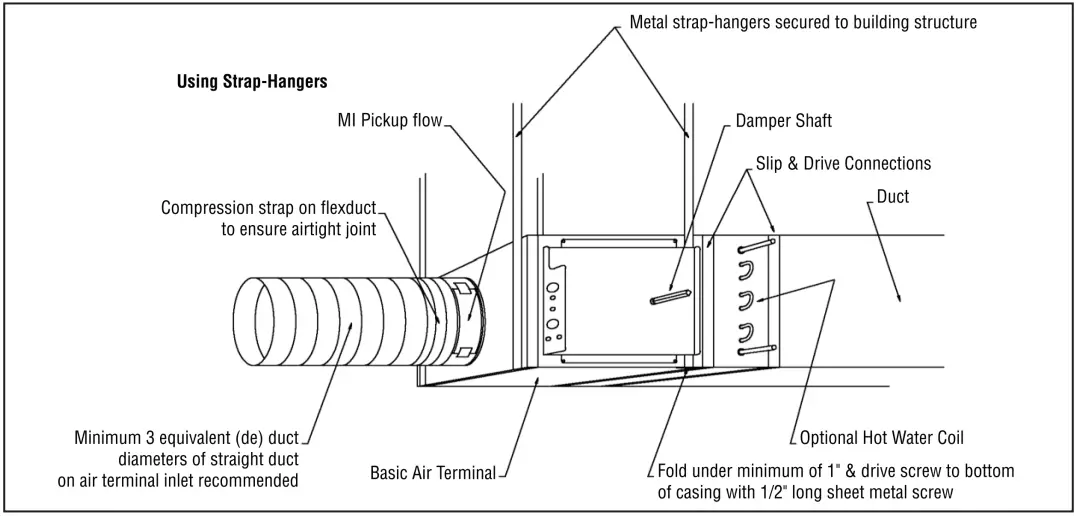 Metal strap-hangers secured to building structure

Using Strap-Hangers

MI Pickup flow

Damper Shaft

Slip & Drive Connections

Duct

Compression strap on flexduct to ensure airtight joint

Minimum 3 equivalent (de) duct diameters of straight duct on air terminal inlet recommended

Basic Air Terminal

Optional Hot Water Coil

Fold under minimum of 1" & drive screw to bottom of casing with 1/2" long sheet metal screw