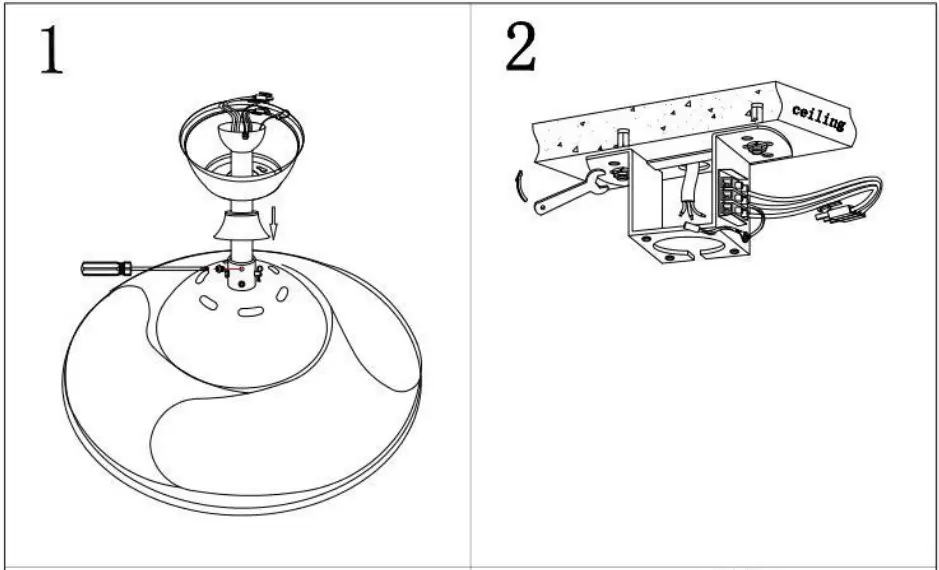 1

2

ceiling