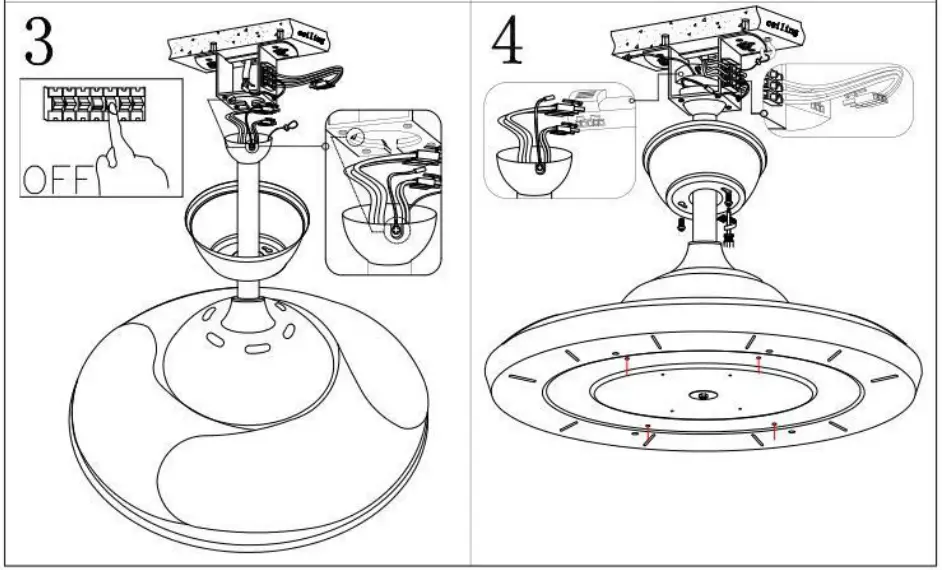 3

ceiling

OFF

4

ceiling