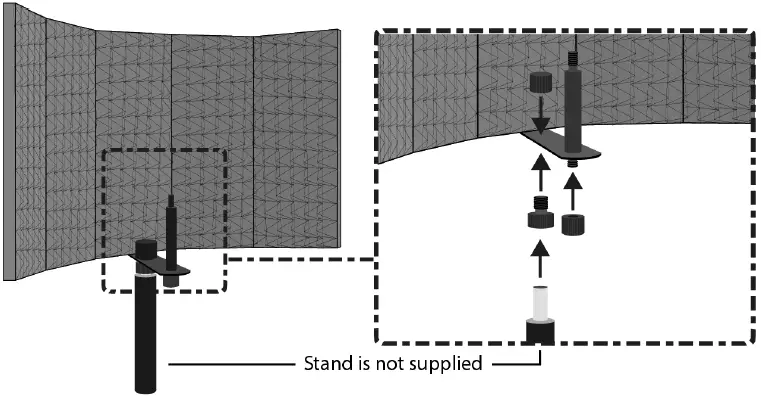 Stand is not supplied