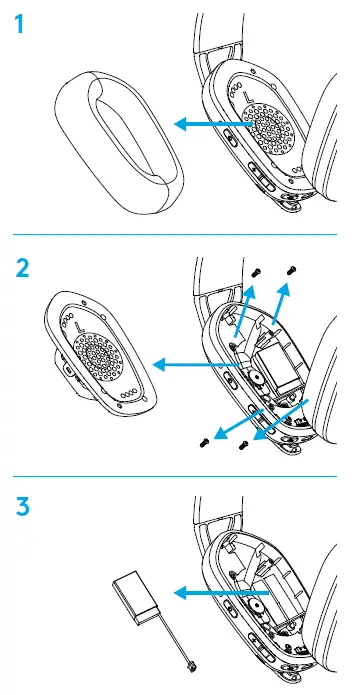 1

2

3