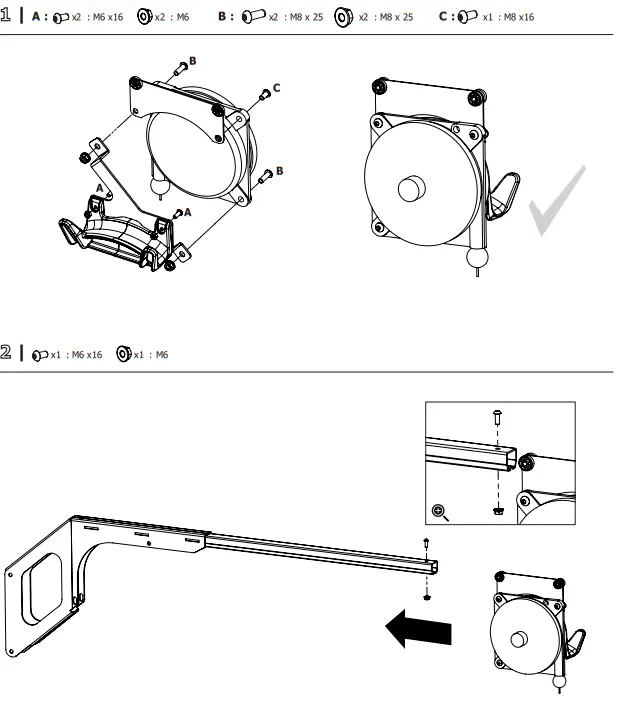 1 | A : x2 : M6 x16 x2 : M6 B : x2 : M8 x 25 x2 : M8 x 25 C : x1 : M8 x16

B
C
B
A
A

2 | x1 : M6 x16 x1 : M6