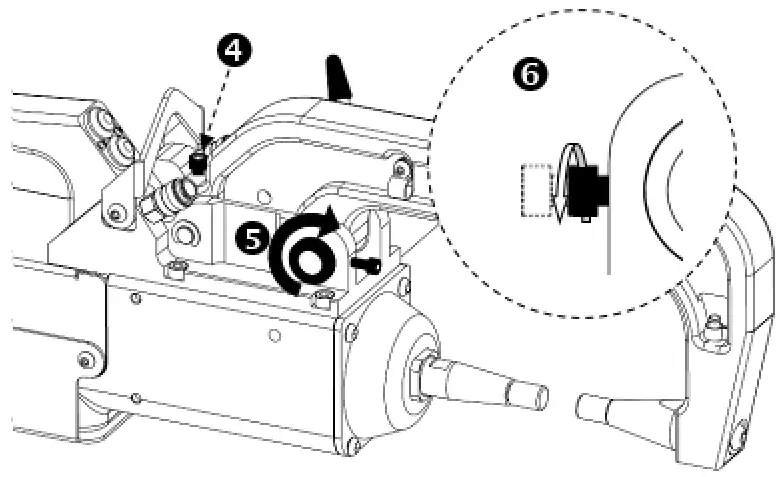 4
5
6