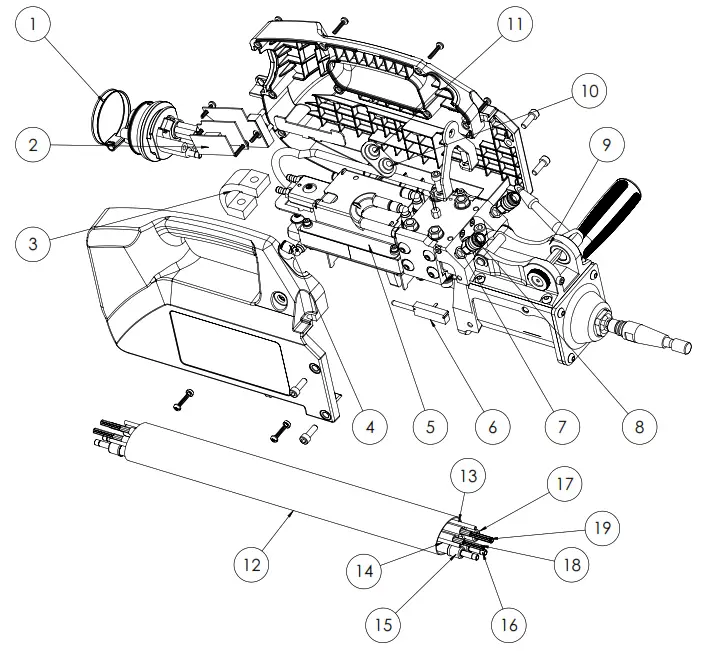 1
11
10
2
9
3
4
5
6
7
8
13
17
19
12
14
18
15
16