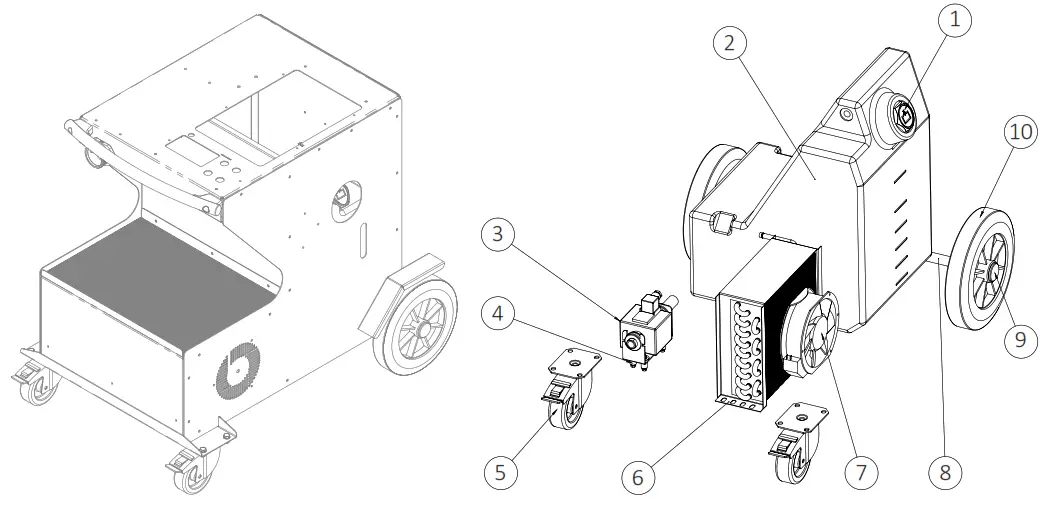 1
2
10
3
4
9
5
6
7
8