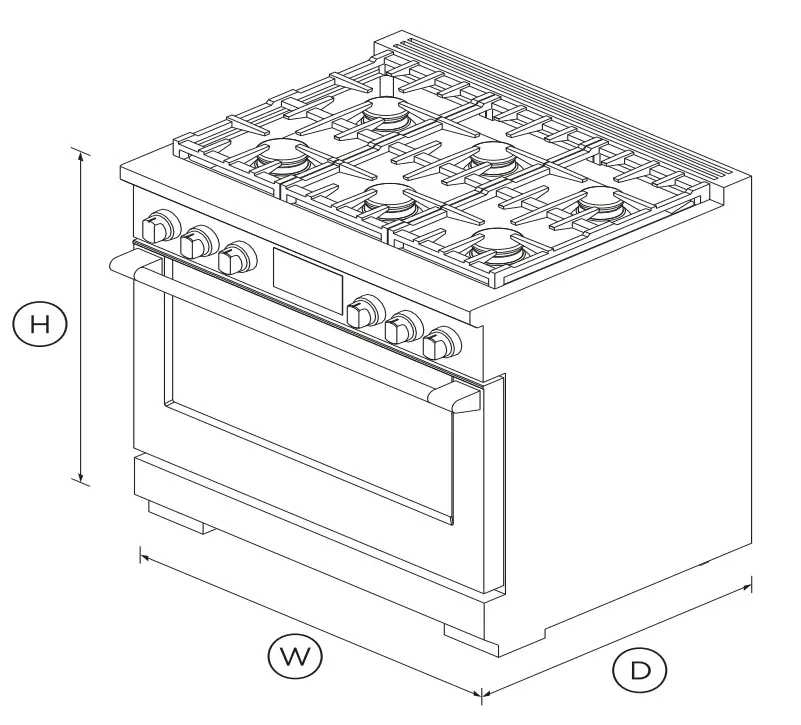 H

W

D