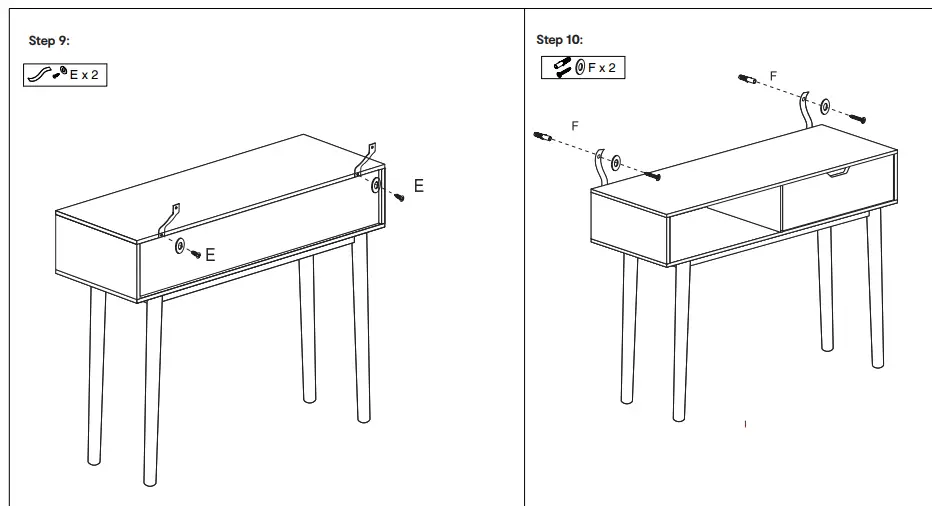 Step 9:

E x 2

E

E

Step 10:

F x 2

F

F