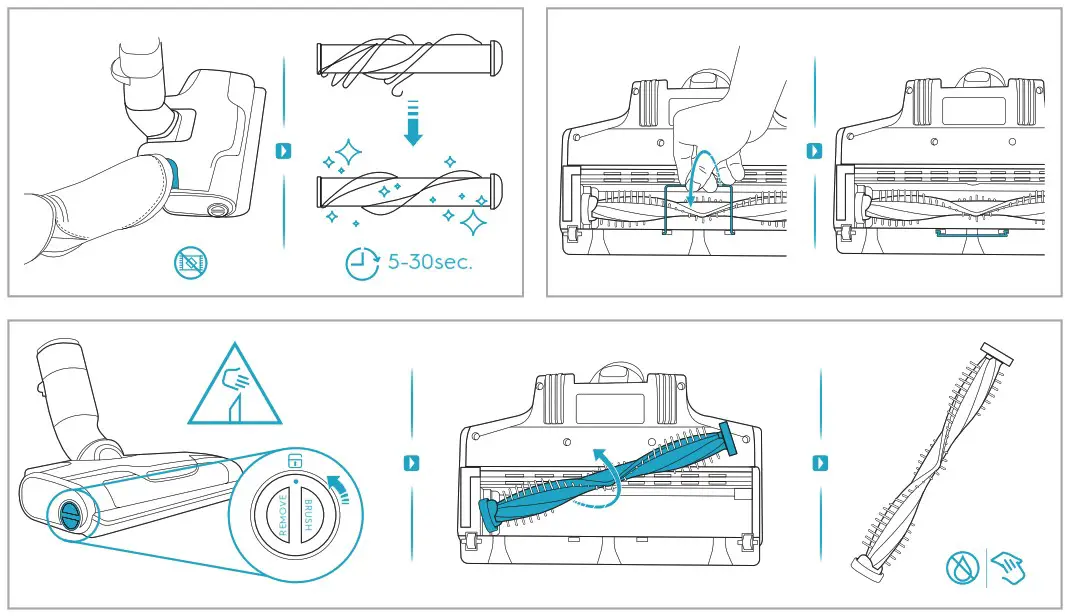 5-30sec.

REMOVE BRUSH