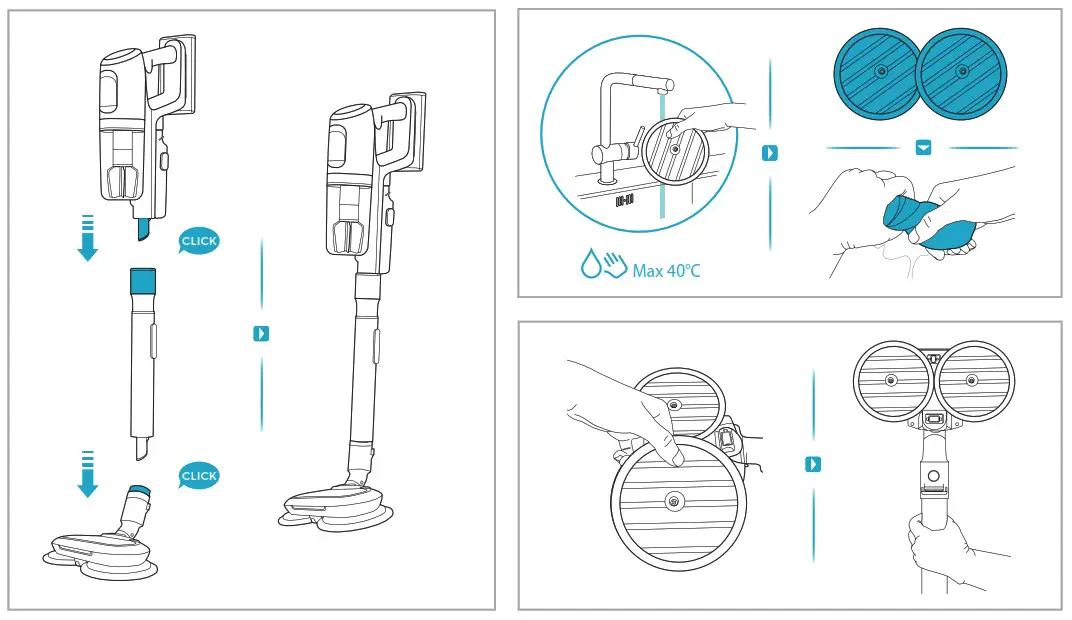 CLICK

CLICK

Max 40°C