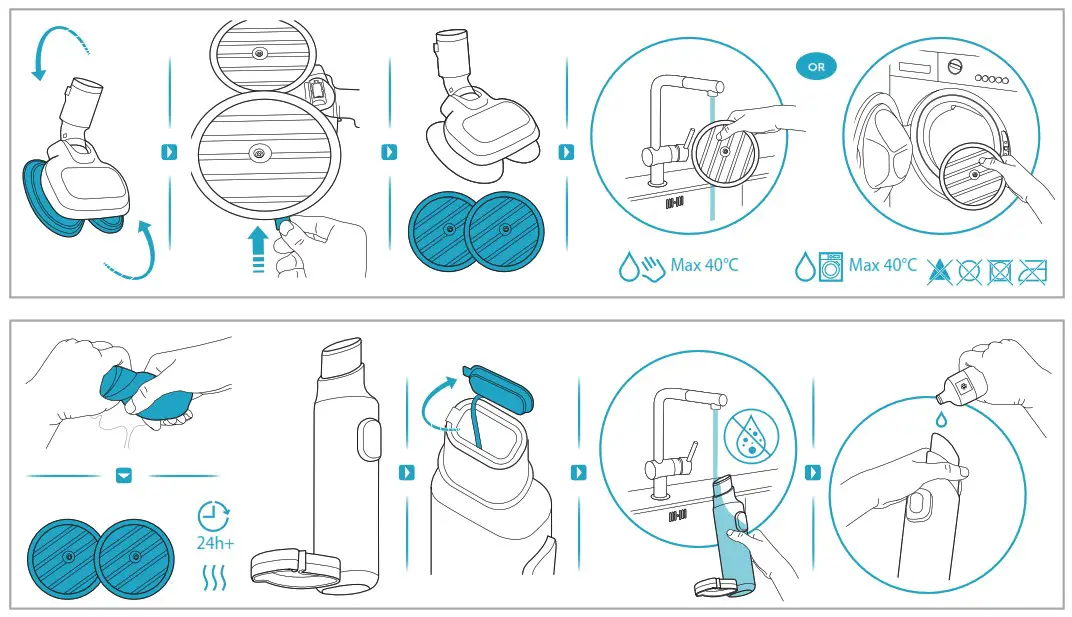 OR

Max 40°C

Max 40°C

24h+