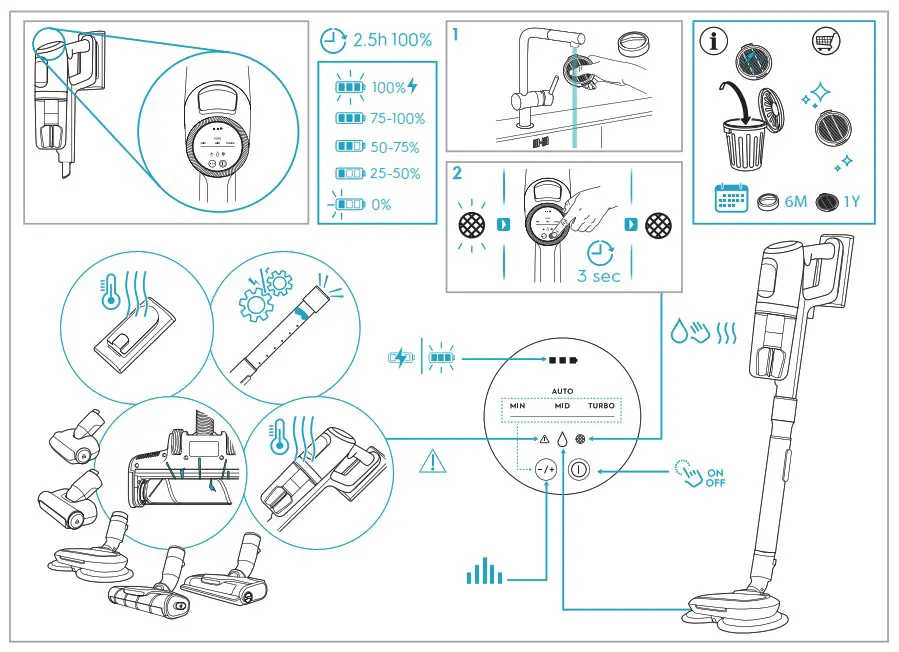 2.5h 100%

100%
75-100%
50-75%
25-50%
0%

1

2

3 sec

6M
1Y

AUTO
MIN MID TURBO

-/+

ON
OFF