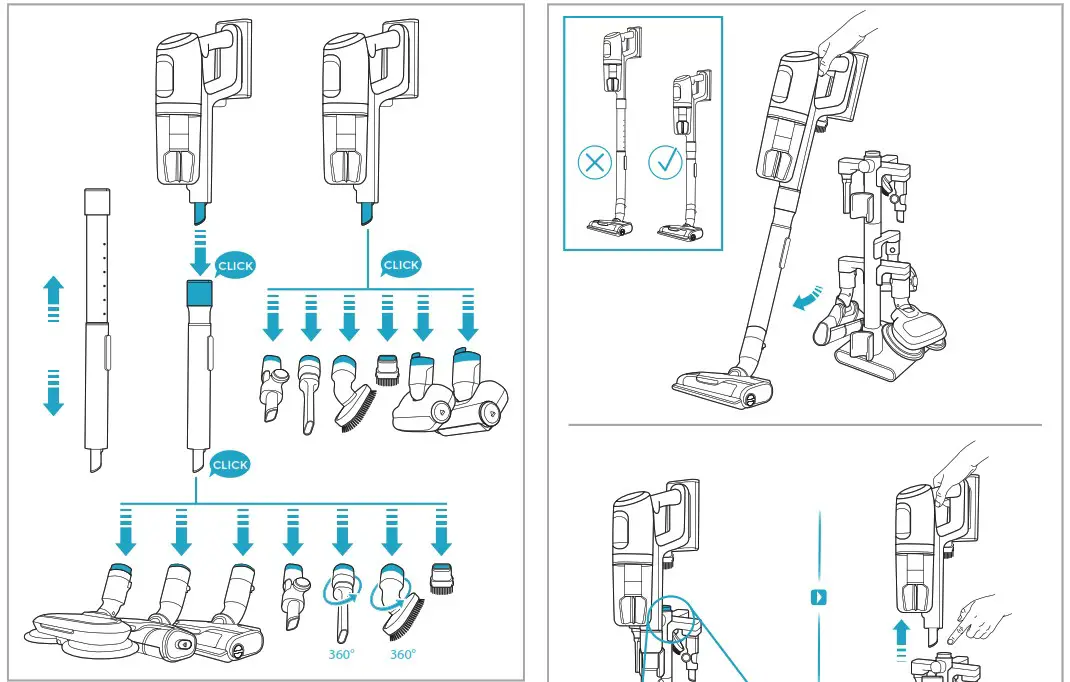 CLICK

CLICK

CLICK

360°

360°