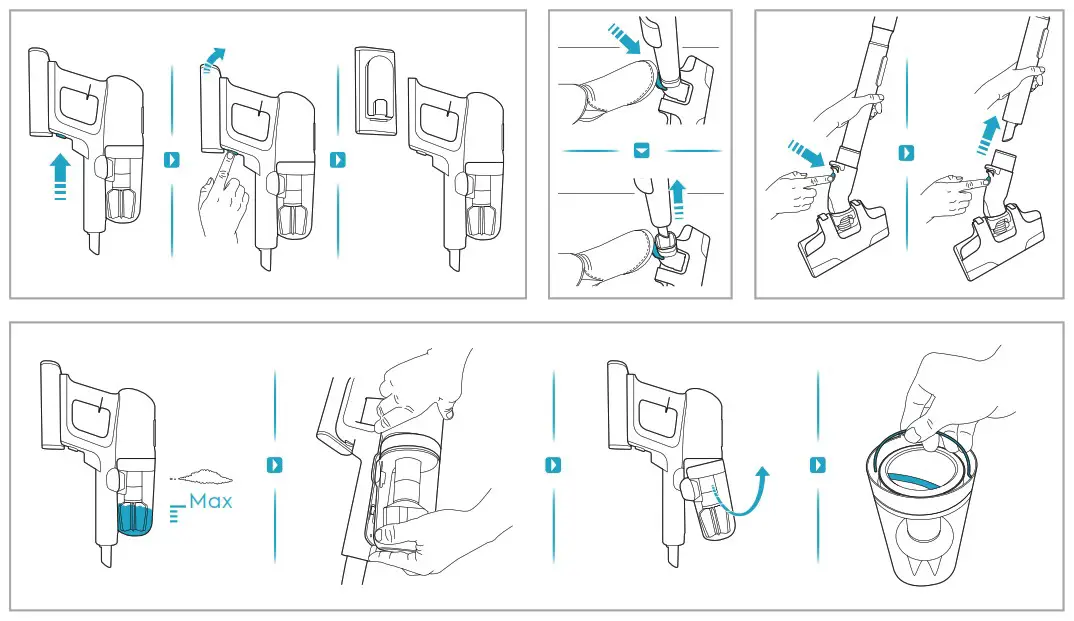 Max