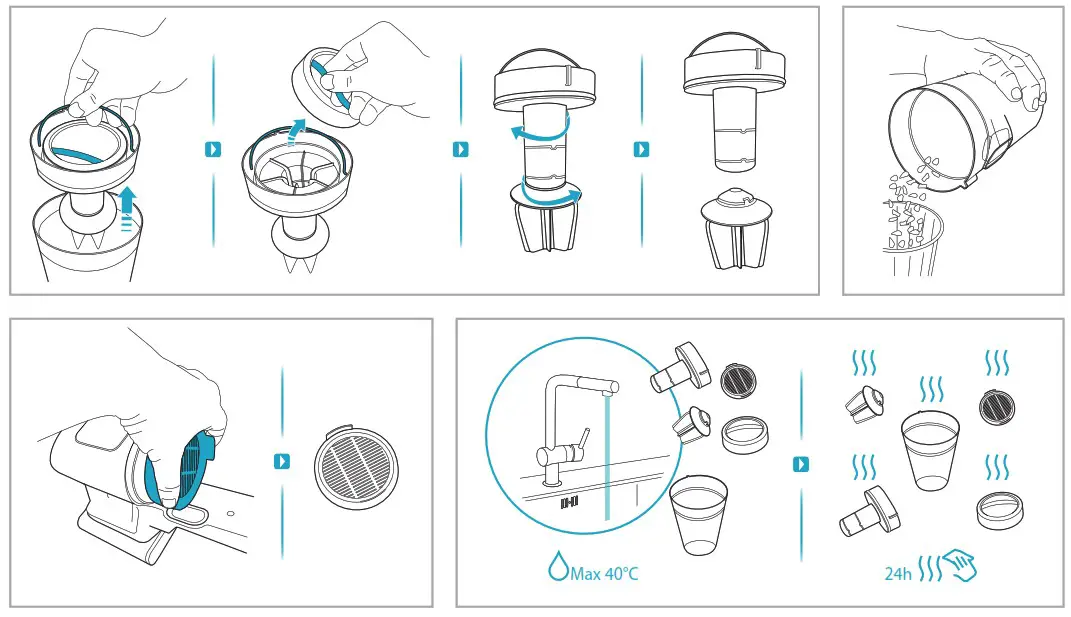 Max 40°C

24h