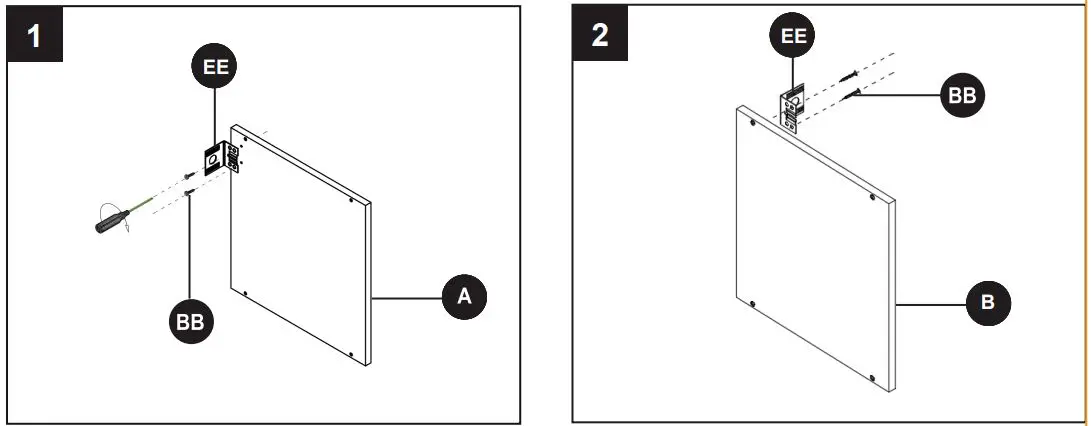 1

EE

BB

A

2

EE

BB

B