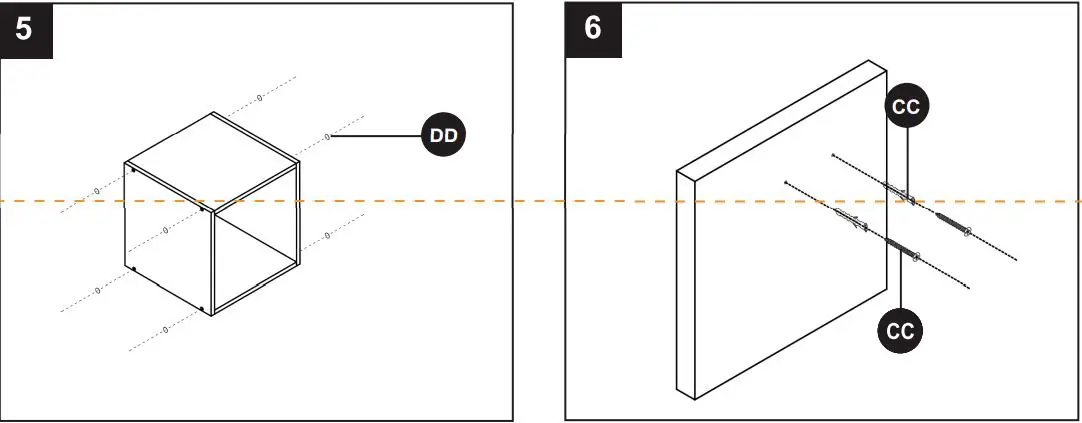 5

DD

6

CC

CC