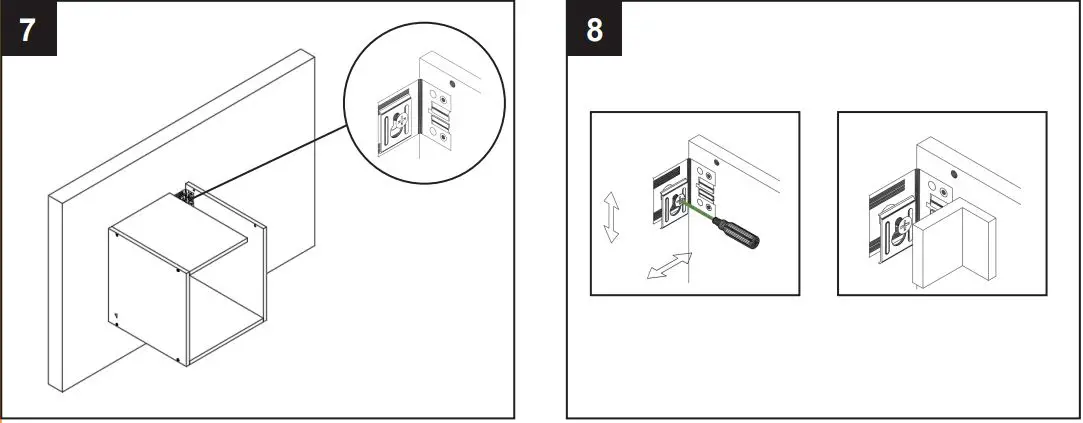 7

8