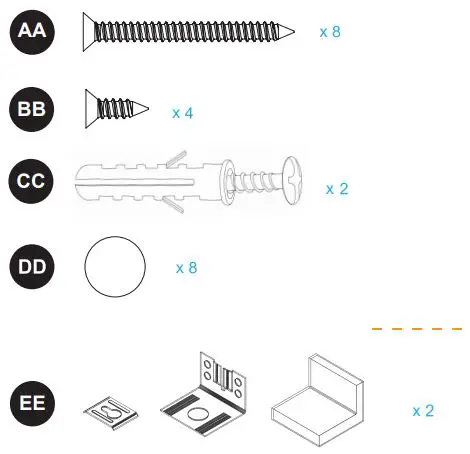 AA x 8

BB x 4

CC x 2

DD x 8

EE x 2