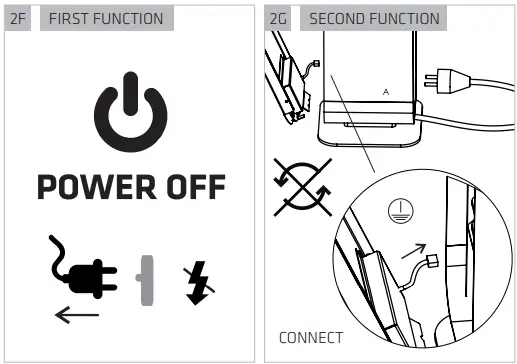 2F FIRST FUNCTION

POWER OFF

2G SECOND FUNCTION

A

CONNECT